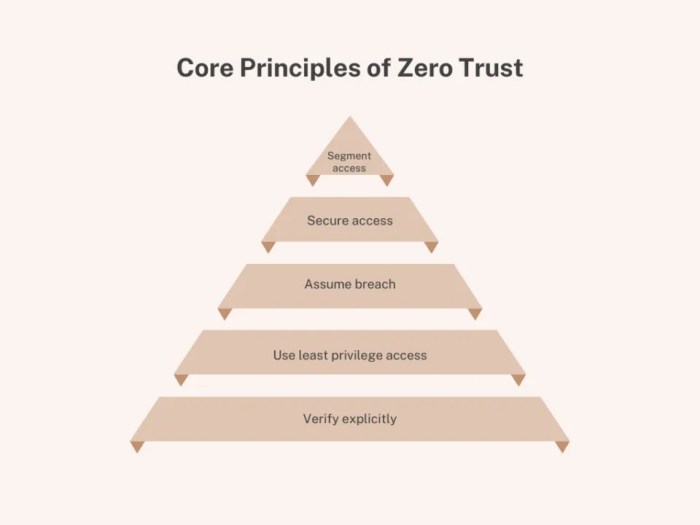 Core Principles of Zero Trust

Segment access

Secure access

Assume breach

Use least privilege access

Verify explicitly